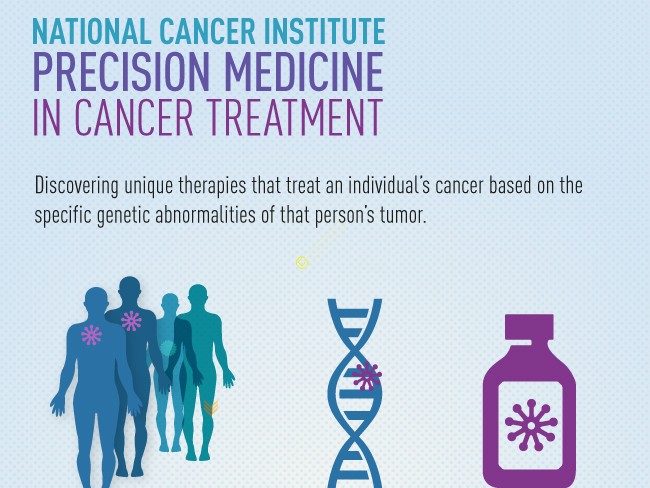 NATIONAL CANCER INSTITUTE
PRECISION MEDICINE
IN CANCER TREATMENT

Discovering unique therapies that treat an individual's cancer based on the specific genetic abnormalities of that person's tumor.